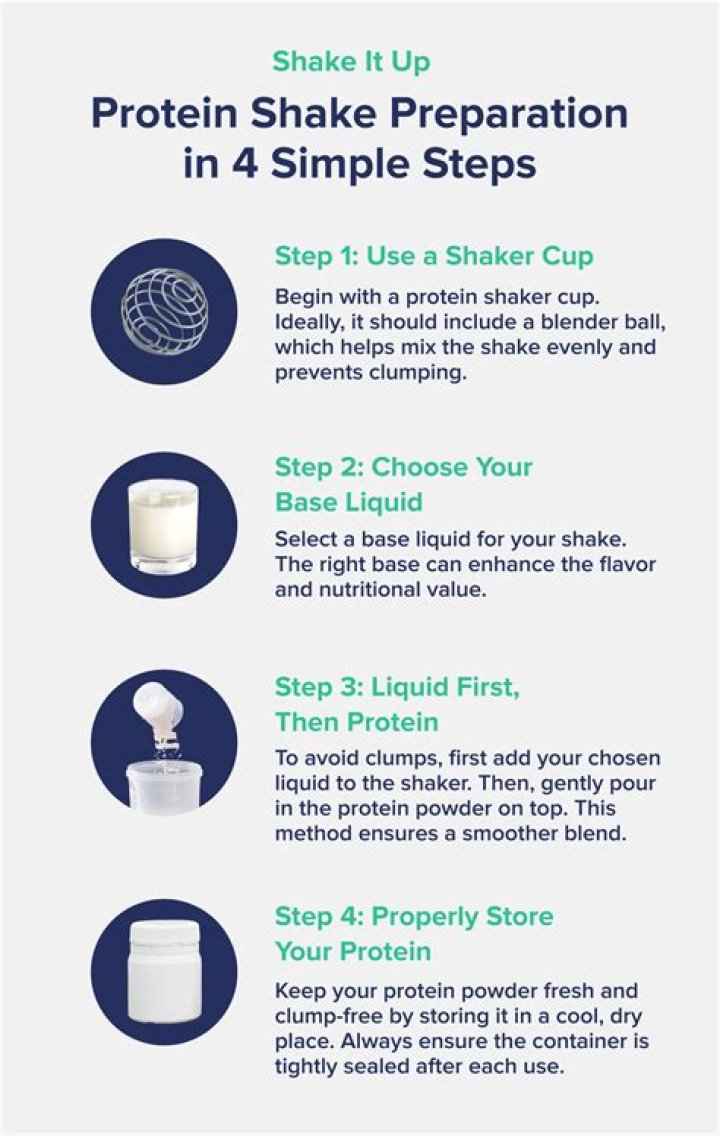 Shake It Up

Protein Shake Preparation in 4 Simple Steps

Step 1: Use a Shaker Cup

Begin with a protein shaker cup. Ideally, it should include a blender ball, which helps mix the shake evenly and prevents clumping.

Step 2: Choose Your Base Liquid

Select a base liquid for your shake. The right base can enhance the flavor and nutritional value.

Step 3: Liquid First, Then Protein

To avoid clumps, first add your chosen liquid to the shaker. Then, gently pour in the protein powder on top. This method ensures a smoother blend.

Step 4: Properly Store Your Protein

Keep your protein powder fresh and clump-free by storing it in a cool, dry place. Always ensure the container is tightly sealed after each use.